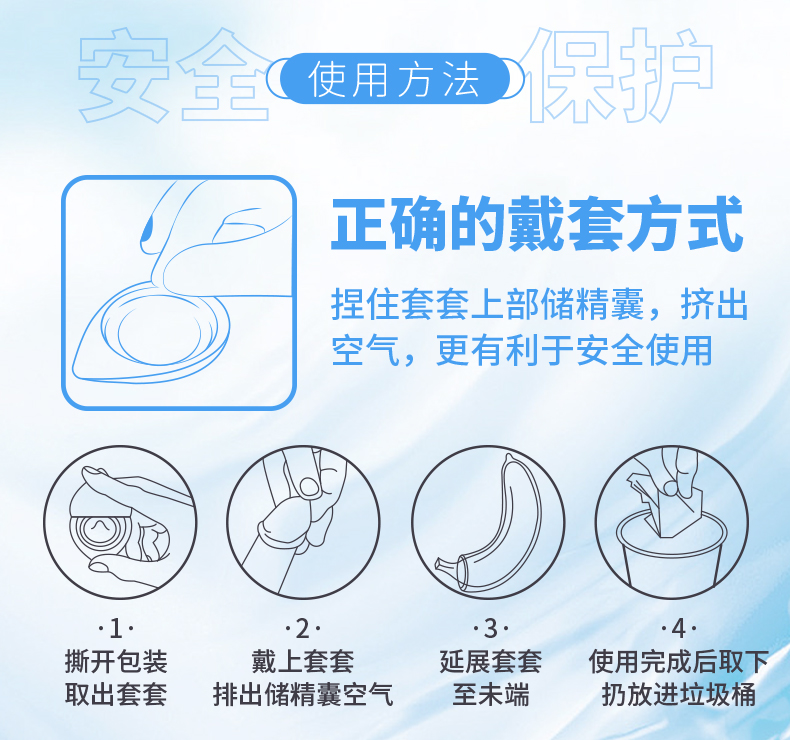 安全 使用方法 保护

正确的戴套方式

捏住套套上部储精囊，挤出空气，更有利于安全使用

·1·
撕开包装
取出套套

·2·
戴上套套
排出储精囊空气

·3·
延展套套
至未端

·4·
使用完成后取下
扔放进垃圾桶