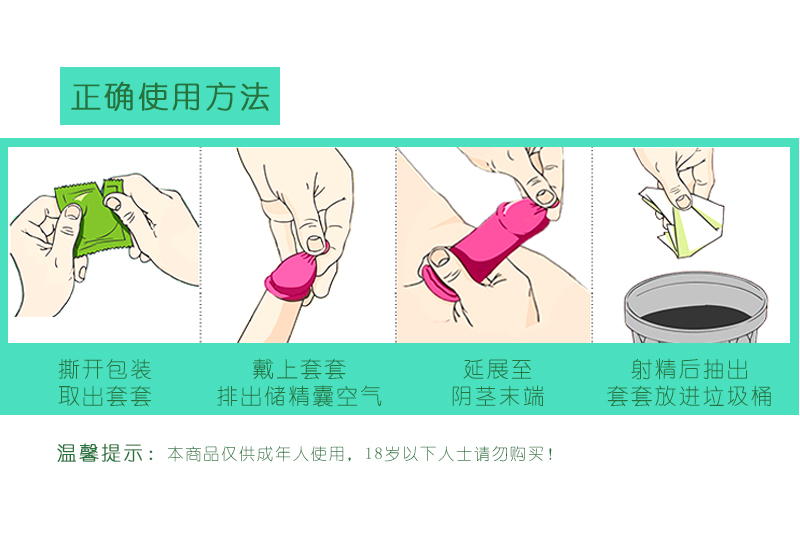 正确使用方法

撕开包装
取出套套

戴上套套
排出储精囊空气

延展至
阴茎末端

射精后抽出
套套放进垃圾桶

温馨提示：本商品仅供成年人使用，18岁以下人士请勿购买！