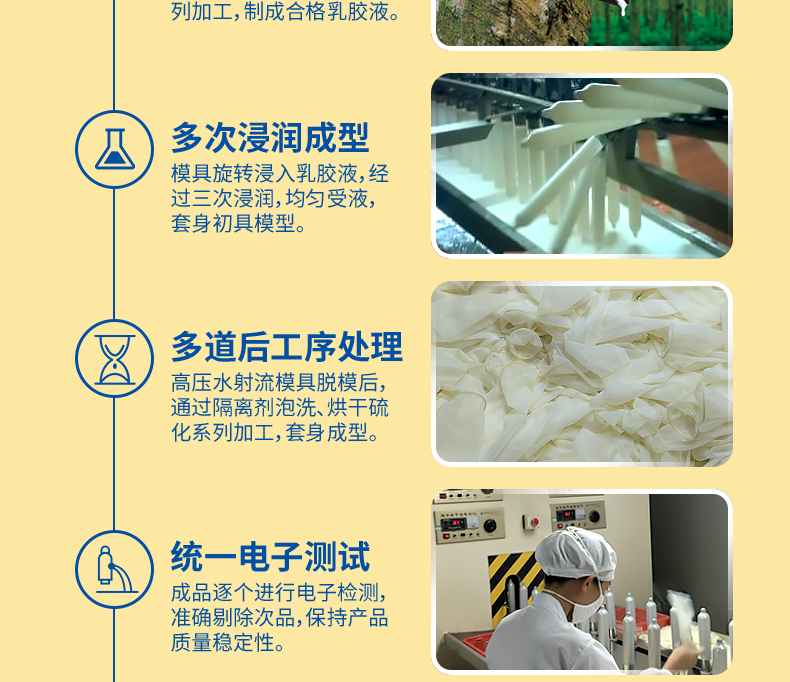 列加工，制成合格乳胶液。

多次浸润成型
模具旋转浸入乳胶液，经过三次浸润，均匀受液，套身初具模型。

多道后工序处理
高压水射流模具脱模后，通过隔离剂泡洗、烘干硫化系列加工，套身成型。

统一电子测试
成品逐个进行电子检测，准确剔除次品，保持产品质量稳定性。